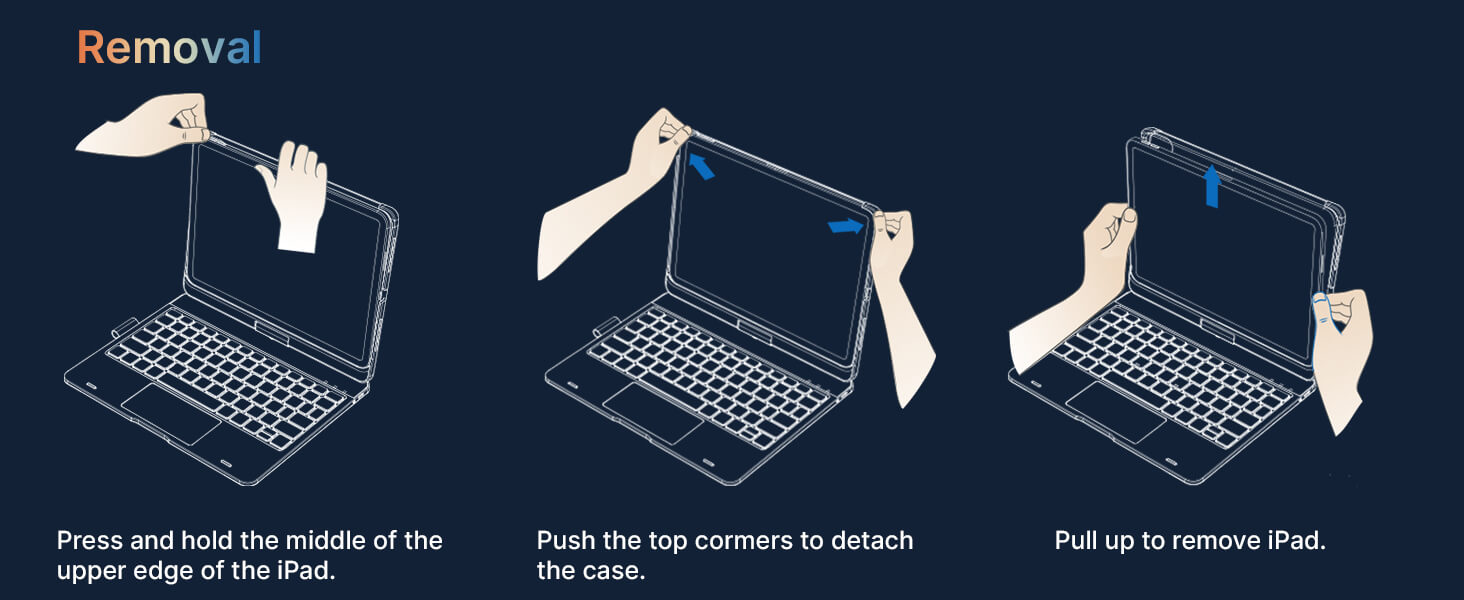 Removal

Press and hold the middle of the upper edge of the iPad.

Push the top cormers to detach the case.

Pull up to remove iPad.